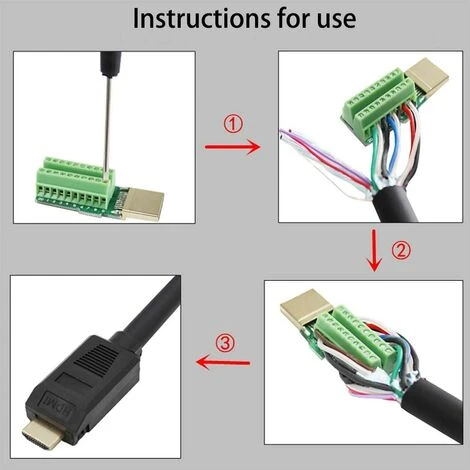 Instructions for use

①

②

③

HDMI