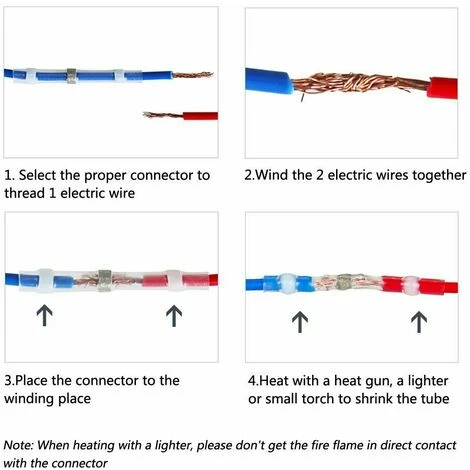 1. Select the proper connector to thread 1 electric wire

2.Wind the 2 electric wires together

3.Place the connector to the winding place

4.Heat with a heat gun, a lighter or small torch to shrink the tube

Note: When heating with a lighter, please don't get the fire flame in direct contact with the connector